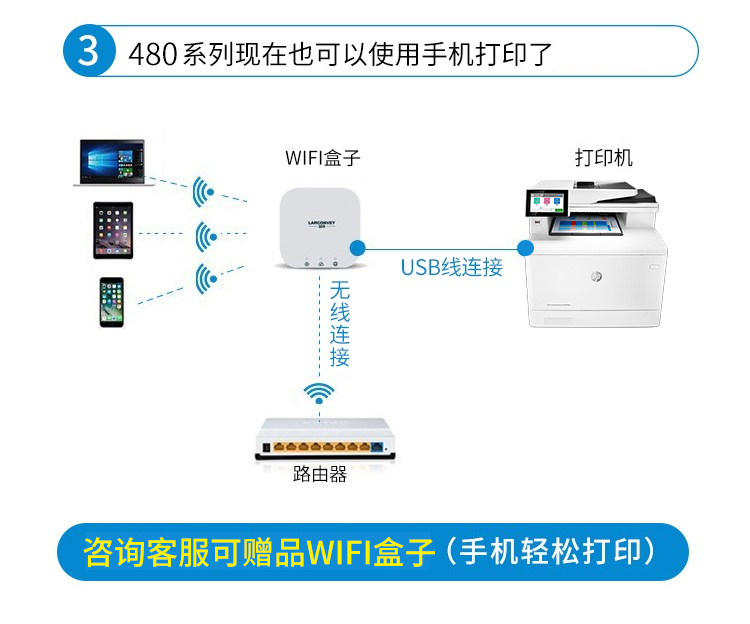 3 480系列现在也可以使用手机打印了

WIFI盒子

打印机

LARCONVEY

USB线连接

无线连接

路由器

咨询客服可赠品WIFI盒子（手机轻松打印）