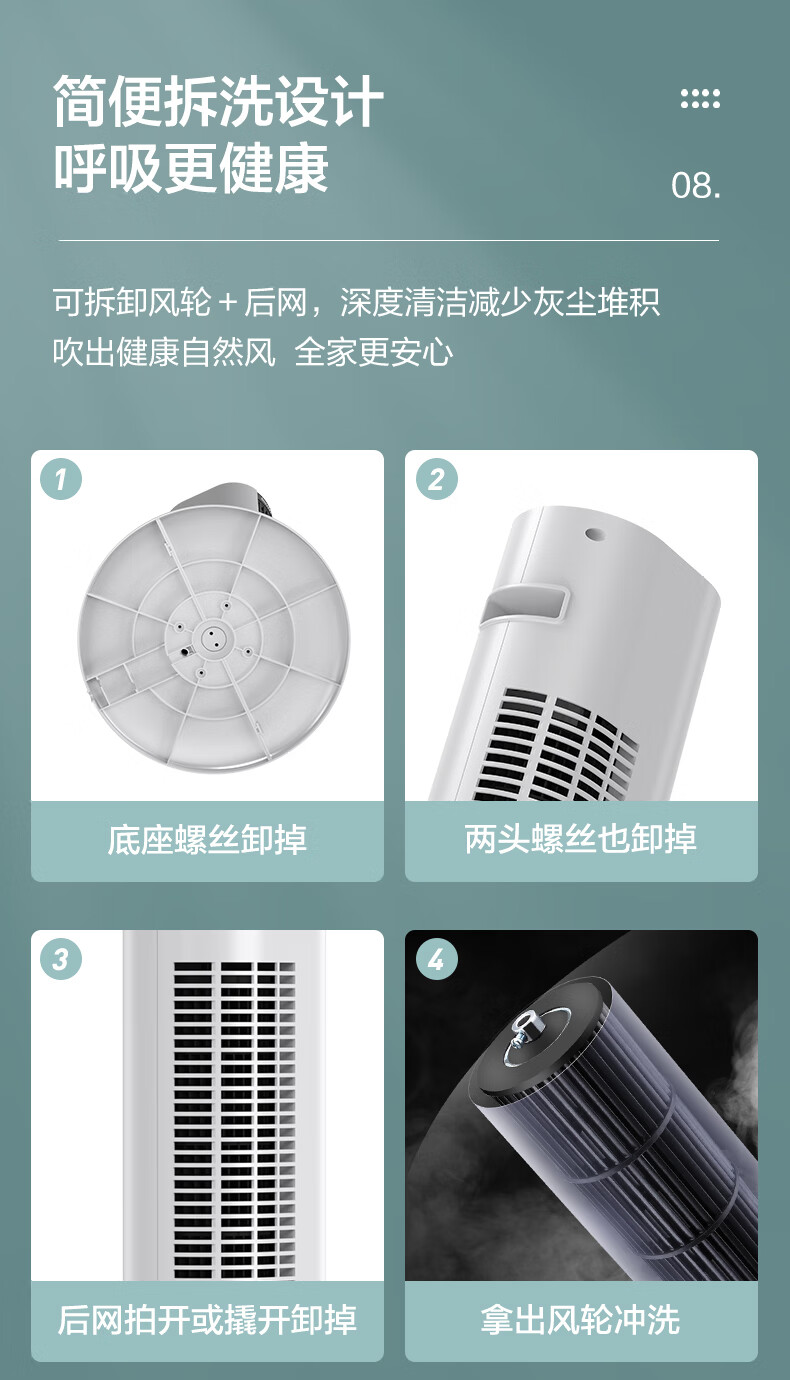 简便拆洗设计
呼吸更健康

08.

可拆卸风轮＋后网，深度清洁减少灰尘堆积
吹出健康自然风 全家更安心

1
底座螺丝卸掉

2
两头螺丝也卸掉

3
后网拍开或撬开卸掉

4
拿出风轮冲洗