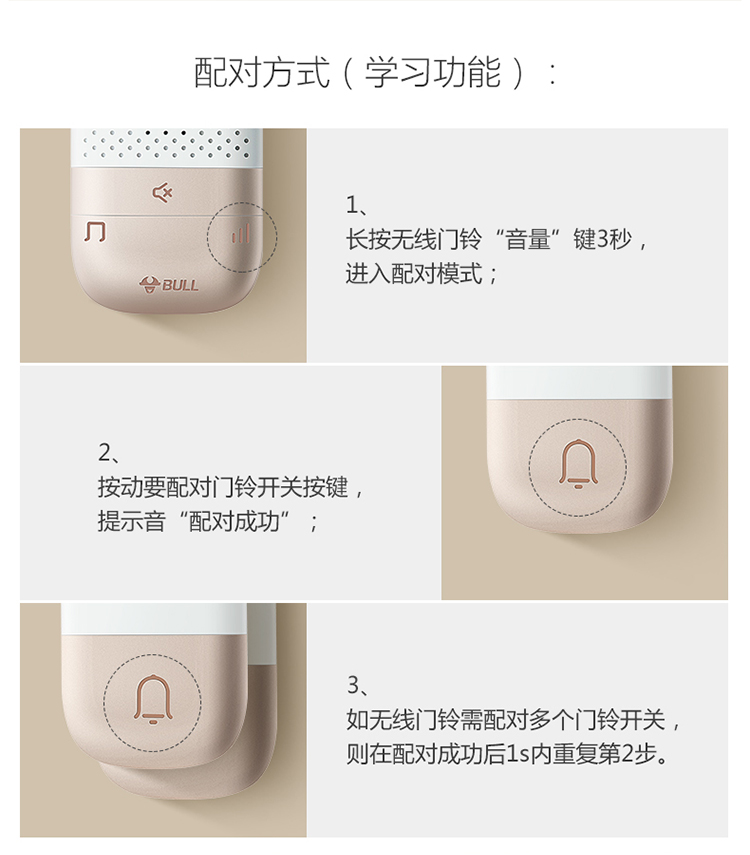 配对方式（学习功能）：

BULL

1、
长按无线门铃“音量”键3秒，
进入配对模式；

2、
按动要配对门铃开关按键，
提示音“配对成功”；

3、
如无线门铃需配对多个门铃开关，
则在配对成功后1s内重复第2步。